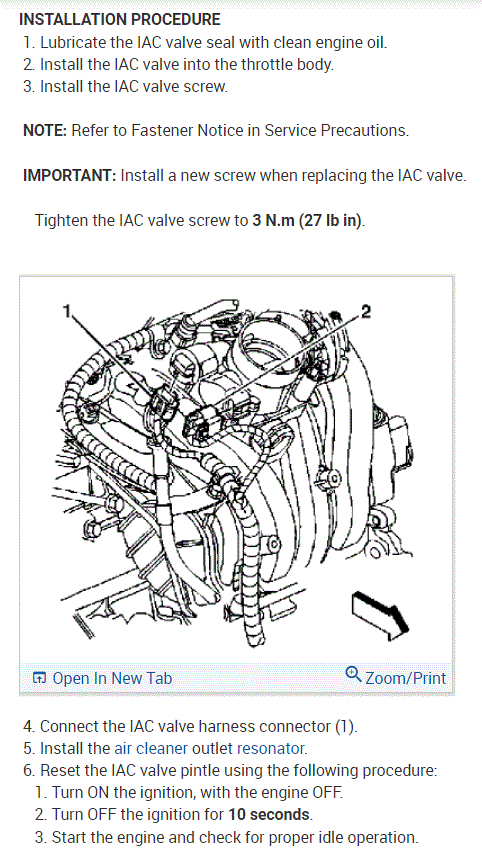 INSTALLATION PROCEDURE
1. Lubricate the IAC valve seal with clean engine oil.
2. Install the IAC valve into the throttle body.
3. Install the IAC valve screw.

NOTE: Refer to Fastener Notice in Service Precautions.

IMPORTANT: Install a new screw when replacing the IAC valve.

Tighten the IAC valve screw to 3 N.m (27 lb in).

1

2

Open In New Tab

Zoom/Print

4. Connect the IAC valve harness connector (1).
5. Install the air cleaner outlet resonator.
6. Reset the IAC valve pintle using the following procedure:
1. Turn ON the ignition, with the engine OFF.
2. Turn OFF the ignition for 10 seconds.
3. Start the engine and check for proper idle operation.