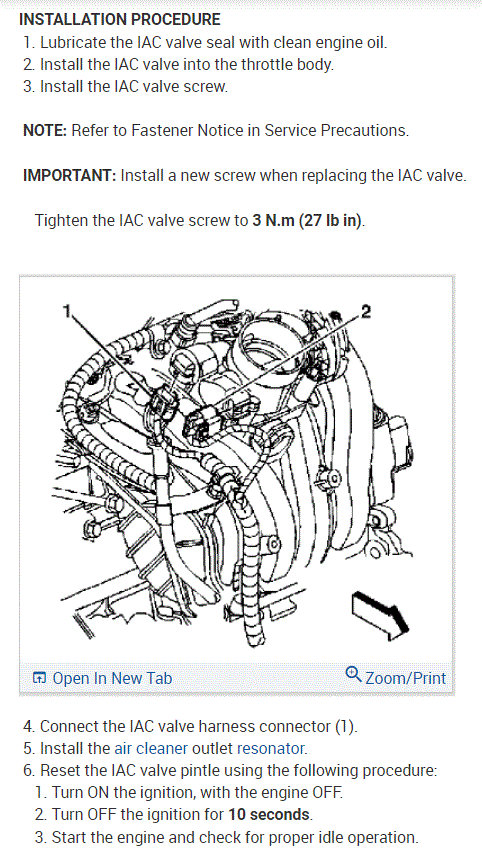 INSTALLATION PROCEDURE
1. Lubricate the IAC valve seal with clean engine oil.
2. Install the IAC valve into the throttle body.
3. Install the IAC valve screw.

NOTE: Refer to Fastener Notice in Service Precautions.

IMPORTANT: Install a new screw when replacing the IAC valve.

Tighten the IAC valve screw to 3 N.m (27 lb in).

1
2

Open In New Tab
Zoom/Print

4. Connect the IAC valve harness connector (1).
5. Install the air cleaner outlet resonator.
6. Reset the IAC valve pintle using the following procedure:
1. Turn ON the ignition, with the engine OFF.
2. Turn OFF the ignition for 10 seconds.
3. Start the engine and check for proper idle operation.