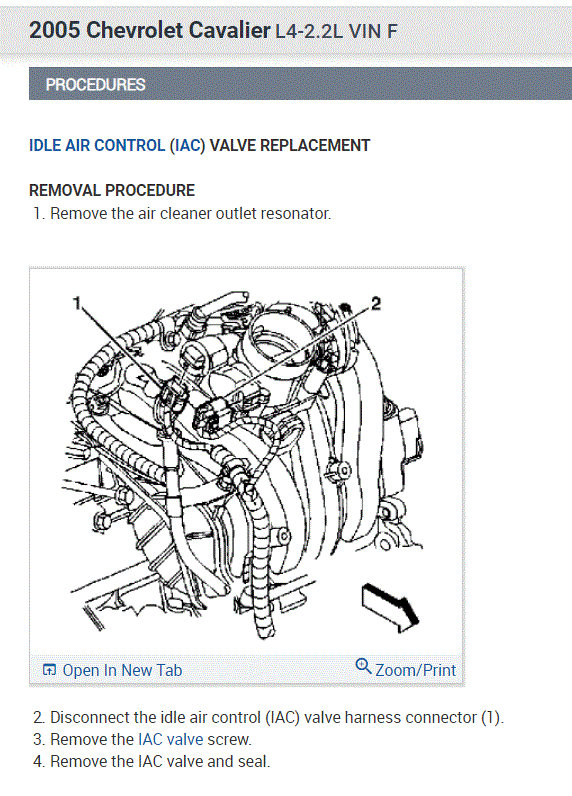 2005 Chevrolet Cavalier L4-2.2L VIN F

PROCEDURES

IDLE AIR CONTROL (IAC) VALVE REPLACEMENT

REMOVAL PROCEDURE
1. Remove the air cleaner outlet resonator.

1
2

Open In New Tab
Zoom/Print

2. Disconnect the idle air control (IAC) valve harness connector (1).
3. Remove the IAC valve screw.
4. Remove the IAC valve and seal.