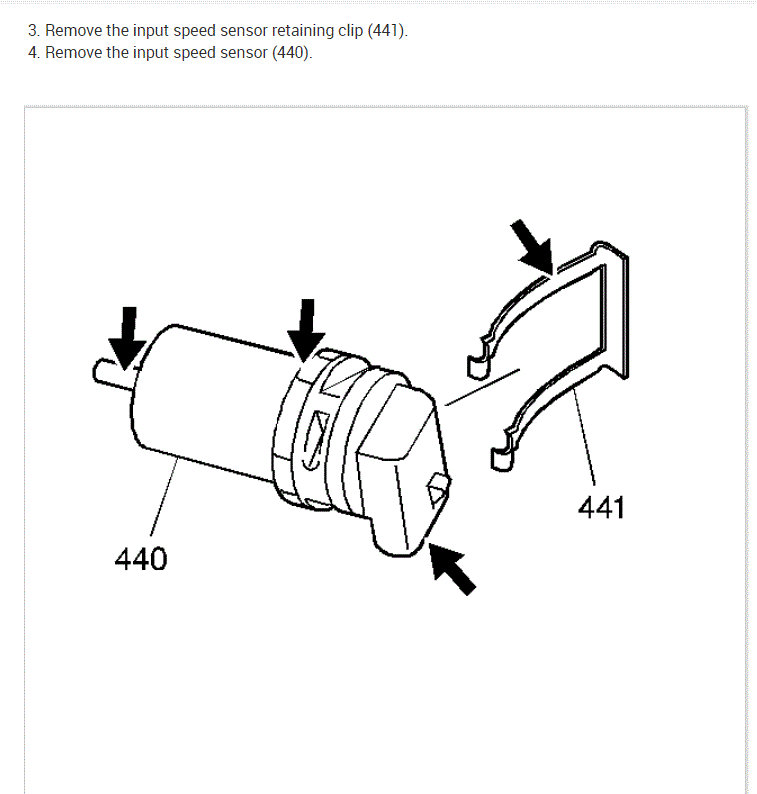 3. Remove the input speed sensor retaining clip (441).
4. Remove the input speed sensor (440).

441

440