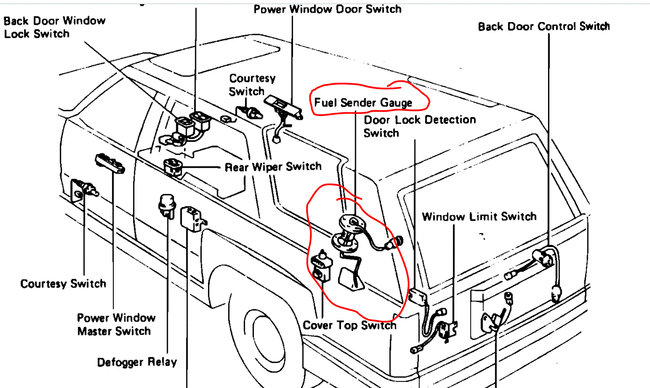 Back Door Window Lock Switch

Power Window Door Switch

Back Door Control Switch

Courtesy Switch

Fuel Sender Gauge

Door Lock Detection Switch

Rear Wiper Switch

Window Limit Switch

Courtesy Switch

Power Window Master Switch

Cover Top Switch

Defogger Relay