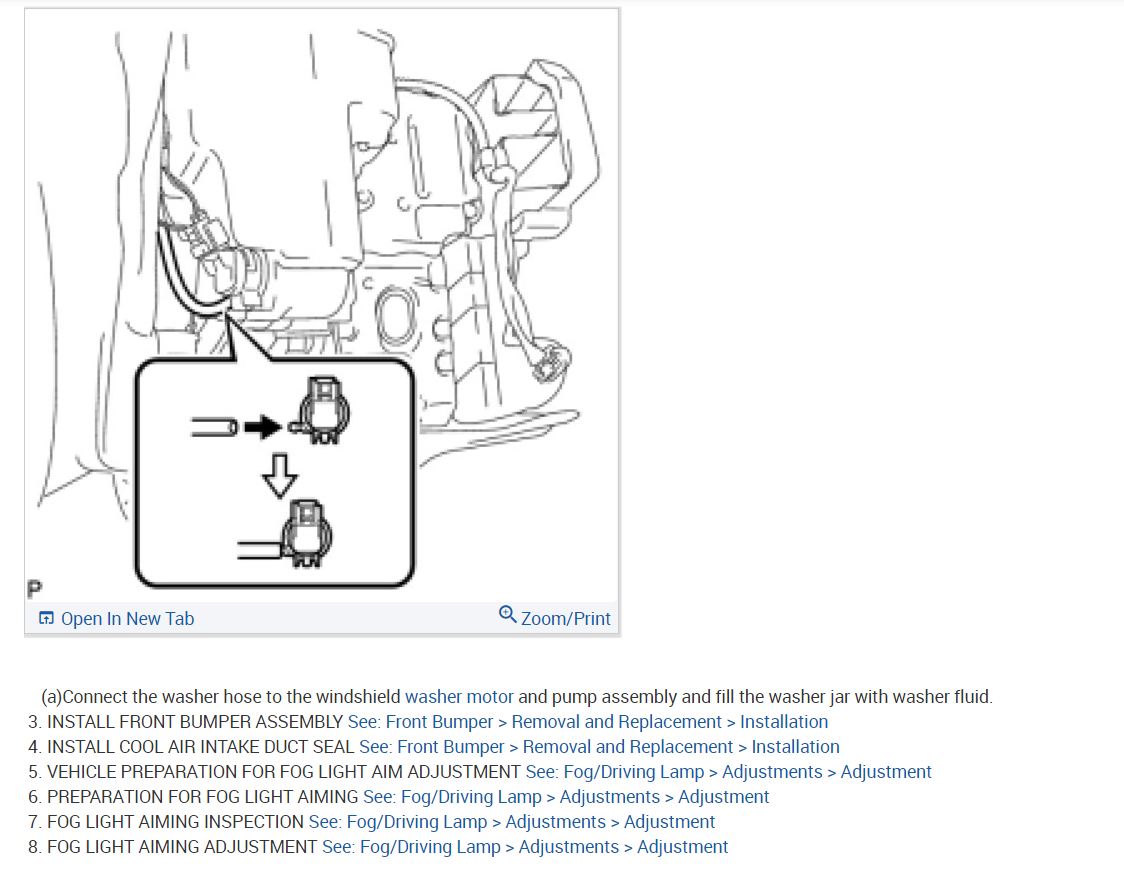 P

Open In New Tab Zoom/Print

(a)Connect the washer hose to the windshield washer motor and pump assembly and fill the washer jar with washer fluid.
3. INSTALL FRONT BUMPER ASSEMBLY See: Front Bumper > Removal and Replacement > Installation
4. INSTALL COOL AIR INTAKE DUCT SEAL See: Front Bumper > Removal and Replacement > Installation
5. VEHICLE PREPARATION FOR FOG LIGHT AIM ADJUSTMENT See: Fog/Driving Lamp > Adjustments > Adjustment
6. PREPARATION FOR FOG LIGHT AIMING See: Fog/Driving Lamp > Adjustments > Adjustment
7. FOG LIGHT AIMING INSPECTION See: Fog/Driving Lamp > Adjustments > Adjustment
8. FOG LIGHT AIMING ADJUSTMENT See: Fog/Driving Lamp > Adjustments > Adjustment