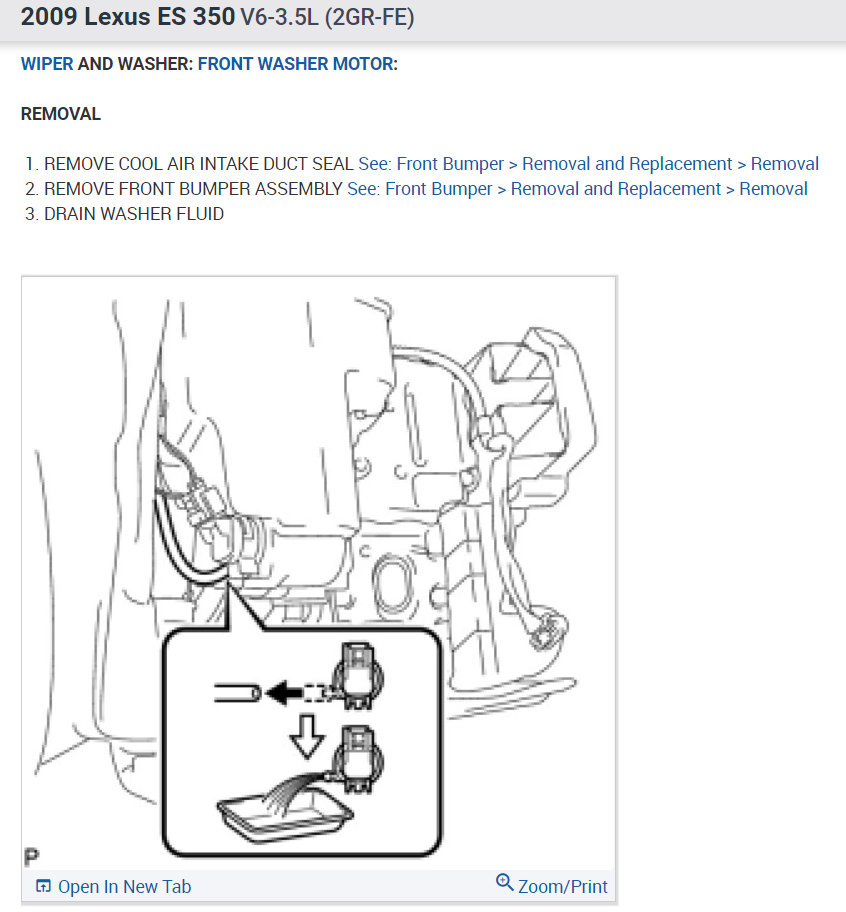 2009 Lexus ES 350 V6-3.5L (2GR-FE)

WIPER AND WASHER: FRONT WASHER MOTOR:

REMOVAL

1. REMOVE COOL AIR INTAKE DUCT SEAL See: Front Bumper > Removal and Replacement > Removal
2. REMOVE FRONT BUMPER ASSEMBLY See: Front Bumper > Removal and Replacement > Removal
3. DRAIN WASHER FLUID

P

Open In New Tab

Zoom/Print