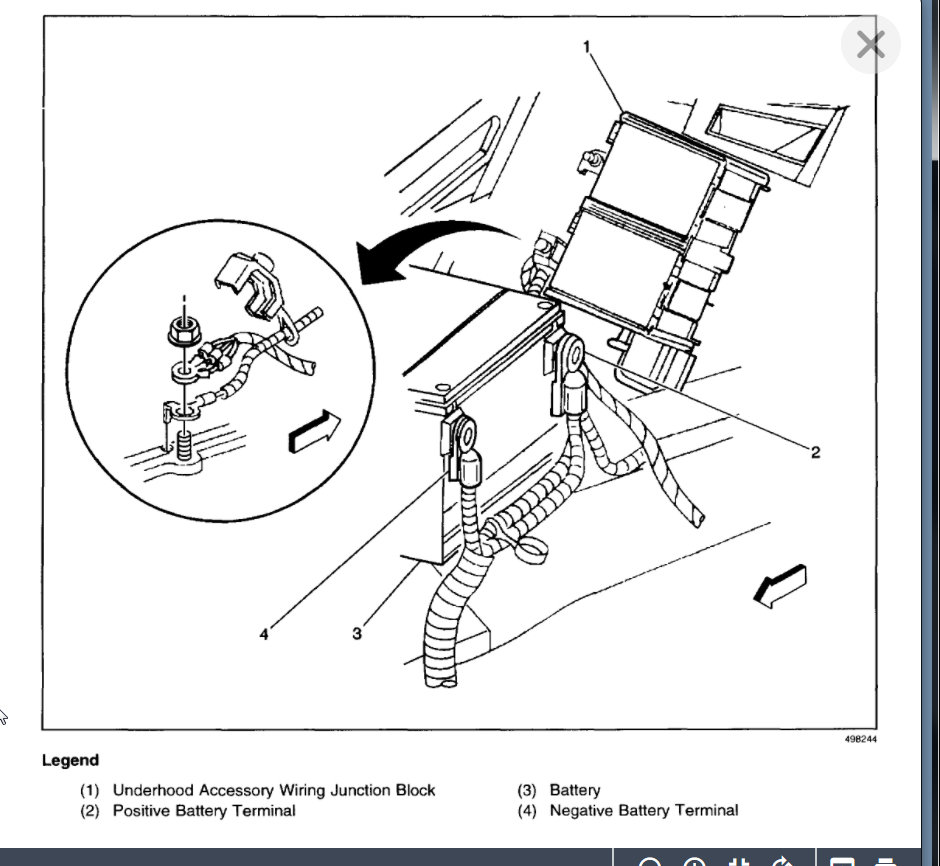 1

2

4

3

498244

Legend

(1) Underhood Accessory Wiring Junction Block
(2) Positive Battery Terminal
(3) Battery
(4) Negative Battery Terminal