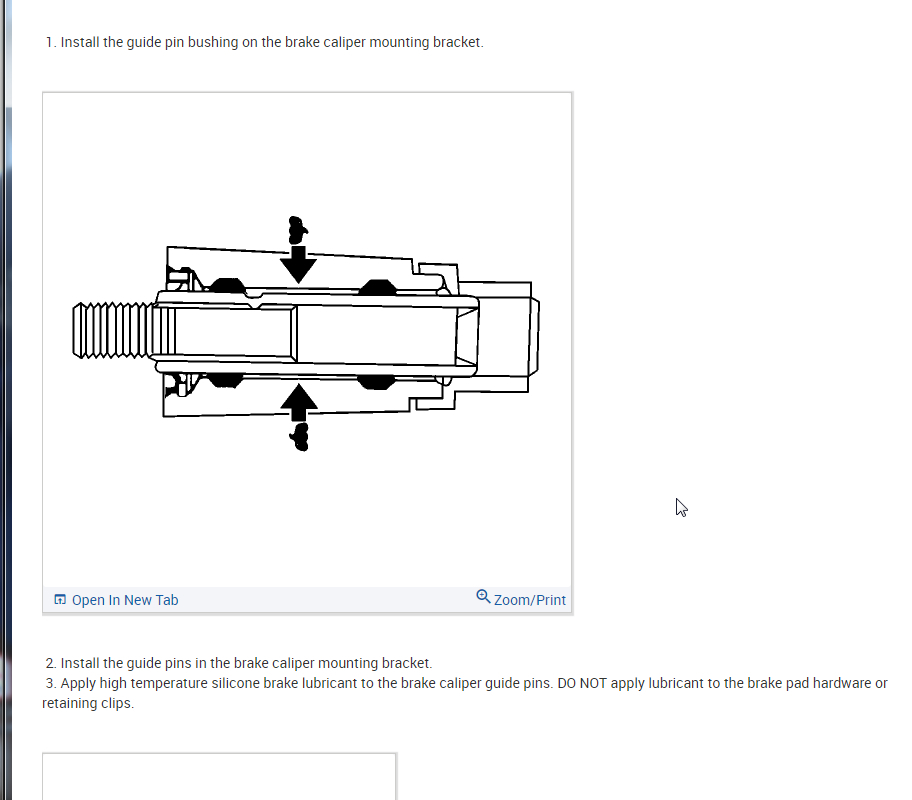 1. Install the guide pin bushing on the brake caliper mounting bracket.

Open In New Tab

Zoom/Print

2. Install the guide pins in the brake caliper mounting bracket.
3. Apply high temperature silicone brake lubricant to the brake caliper guide pins. DO NOT apply lubricant to the brake pad hardware or retaining clips.