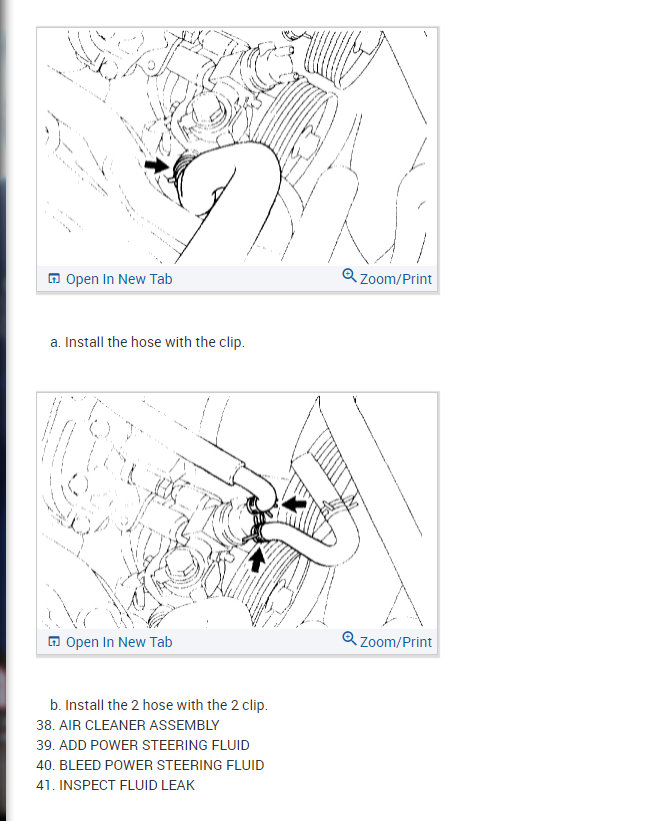 Open In New Tab
Zoom/Print

a. Install the hose with the clip.

Open In New Tab
Zoom/Print

b. Install the 2 hose with the 2 clip.
38. AIR CLEANER ASSEMBLY
39. ADD POWER STEERING FLUID
40. BLEED POWER STEERING FLUID
41. INSPECT FLUID LEAK