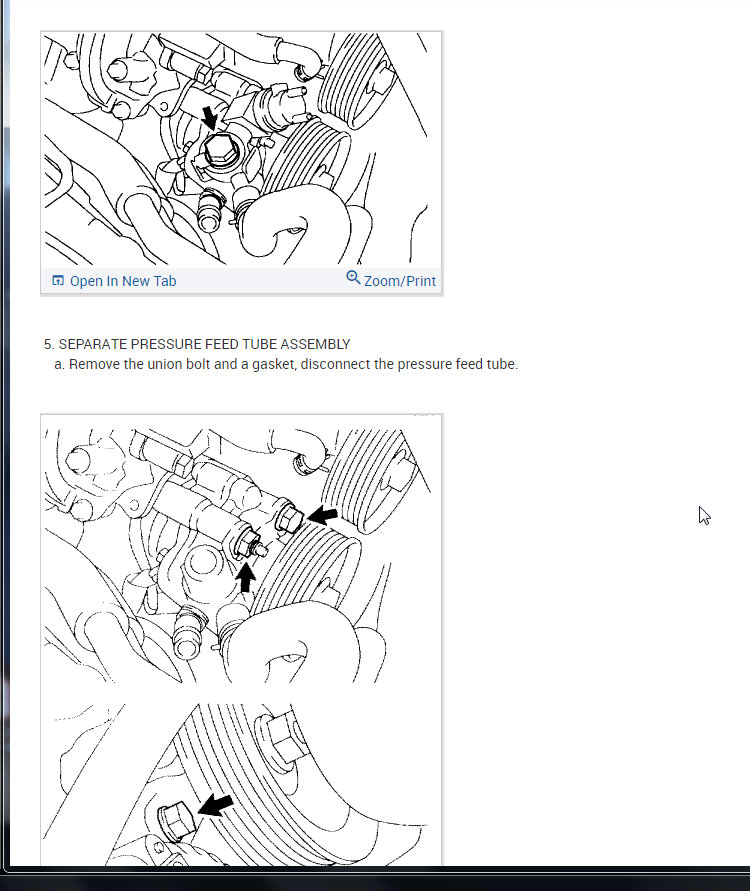 Open In New Tab

Zoom/Print

5. SEPARATE PRESSURE FEED TUBE ASSEMBLY
a. Remove the union bolt and a gasket, disconnect the pressure feed tube.