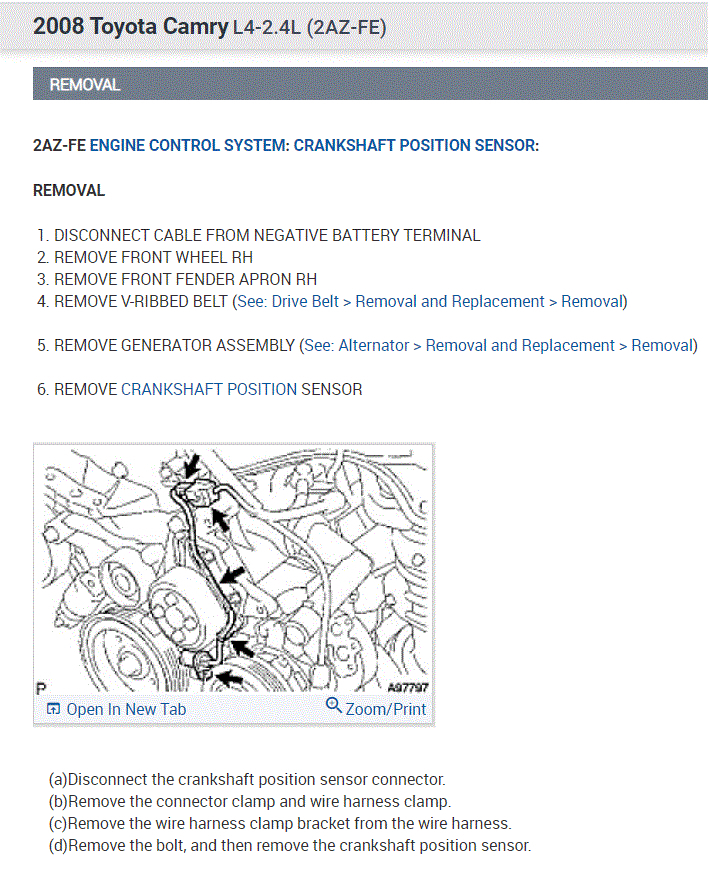 2008 Toyota Camry L4-2.4L (2AZ-FE)

REMOVAL

2AZ-FE ENGINE CONTROL SYSTEM: CRANKSHAFT POSITION SENSOR:

REMOVAL

1. DISCONNECT CABLE FROM NEGATIVE BATTERY TERMINAL
2. REMOVE FRONT WHEEL RH
3. REMOVE FRONT FENDER APRON RH
4. REMOVE V-RIBBED BELT (See: Drive Belt > Removal and Replacement > Removal)

5. REMOVE GENERATOR ASSEMBLY (See: Alternator > Removal and Replacement > Removal)

6. REMOVE CRANKSHAFT POSITION SENSOR

P

A97797

Open In New Tab

Zoom/Print

(a)Disconnect the crankshaft position sensor connector.
(b)Remove the connector clamp and wire harness clamp.
(c)Remove the wire harness clamp bracket from the wire harness.
(d)Remove the bolt, and then remove the crankshaft position sensor.