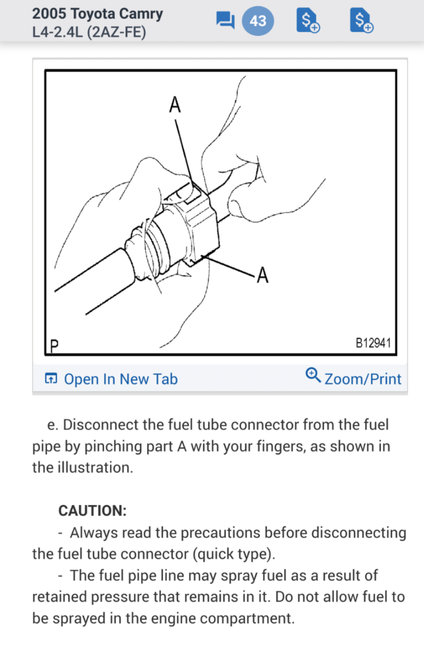 2005 Toyota Camry
L4-2.4L (2AZ-FE)

43

A

A

P

B12941

Open In New Tab

Zoom/Print

e. Disconnect the fuel tube connector from the fuel pipe by pinching part A with your fingers, as shown in the illustration.

CAUTION:

- Always read the precautions before disconnecting the fuel tube connector (quick type).

- The fuel pipe line may spray fuel as a result of retained pressure that remains in it. Do not allow fuel to be sprayed in the engine compartment.