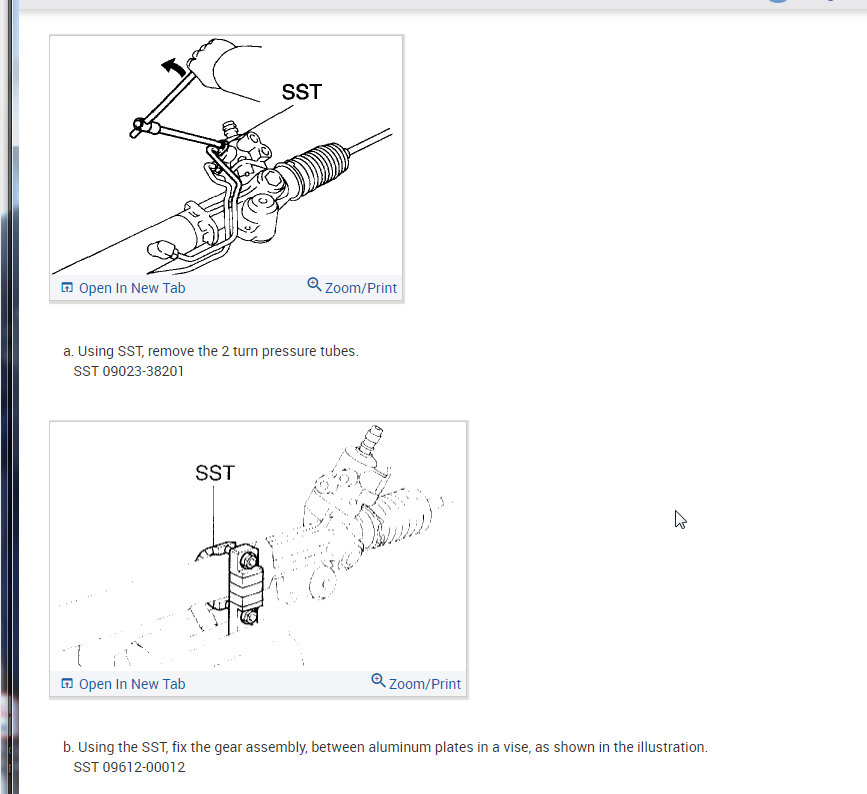 SST

Open In New Tab

Zoom/Print

a. Using SST, remove the 2 turn pressure tubes.
SST 09023-38201

SST

Open In New Tab

Zoom/Print

b. Using the SST, fix the gear assembly, between aluminum plates in a vise, as shown in the illustration.
SST 09612-00012