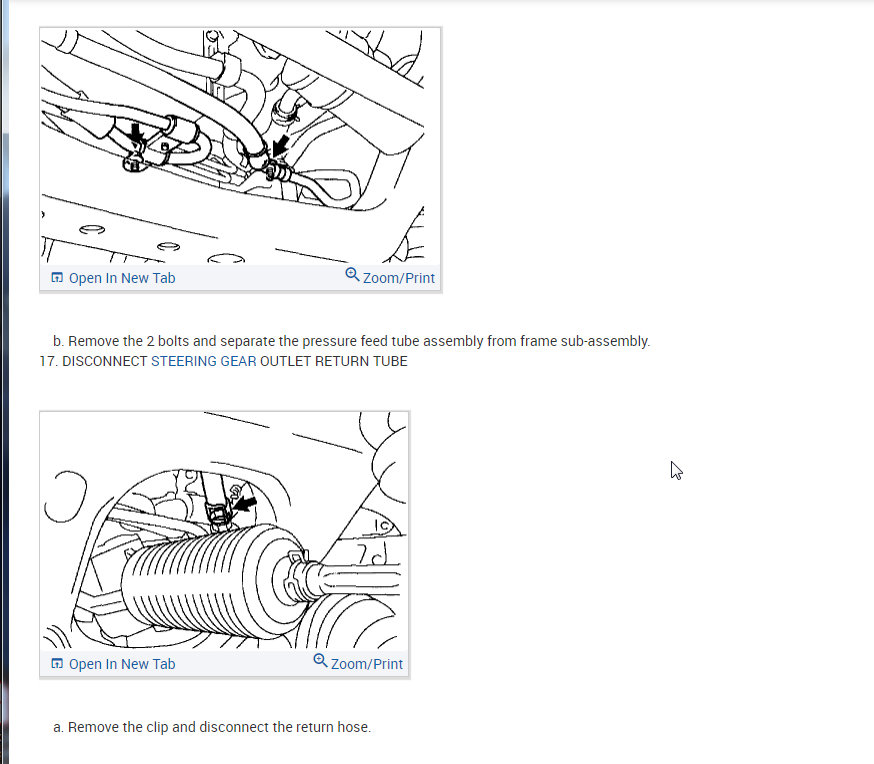 Open In New Tab Zoom/Print

b. Remove the 2 bolts and separate the pressure feed tube assembly from frame sub-assembly.

17. DISCONNECT STEERING GEAR OUTLET RETURN TUBE

Open In New Tab Zoom/Print

a. Remove the clip and disconnect the return hose.