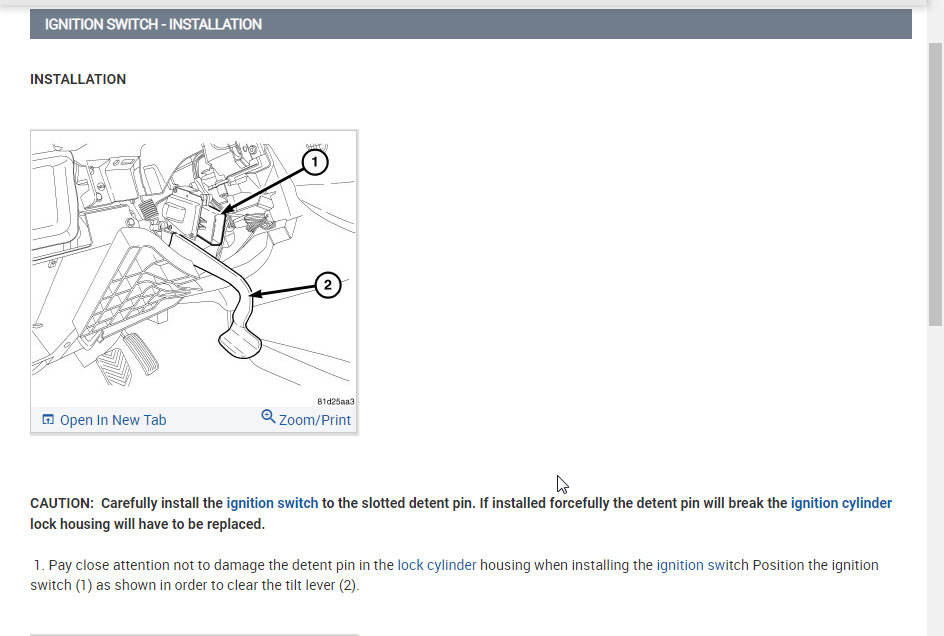 IGNITION SWITCH - INSTALLATION

INSTALLATION

1

2

81d25aa3

Open In New Tab

Zoom/Print

CAUTION: Carefully install the ignition switch to the slotted detent pin. If installed forcefully the detent pin will break the ignition cylinder lock housing will have to be replaced.

1. Pay close attention not to damage the detent pin in the lock cylinder housing when installing the ignition switch Position the ignition switch (1) as shown in order to clear the tilt lever (2).