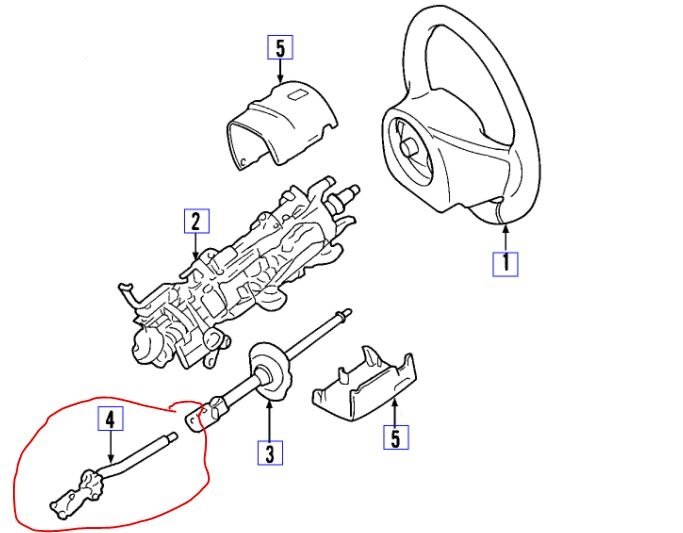 5
2
1
4
3
5