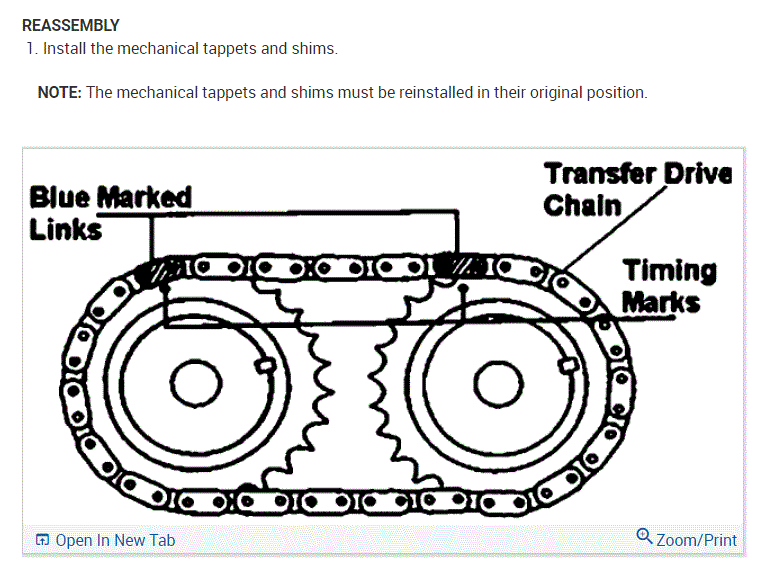 REASSEMBLY
1. Install the mechanical tappets and shims.

NOTE: The mechanical tappets and shims must be reinstalled in their original position.

Blue Marked Links

Transfer Drive Chain

Timing Marks

Open In New Tab

Zoom/Print