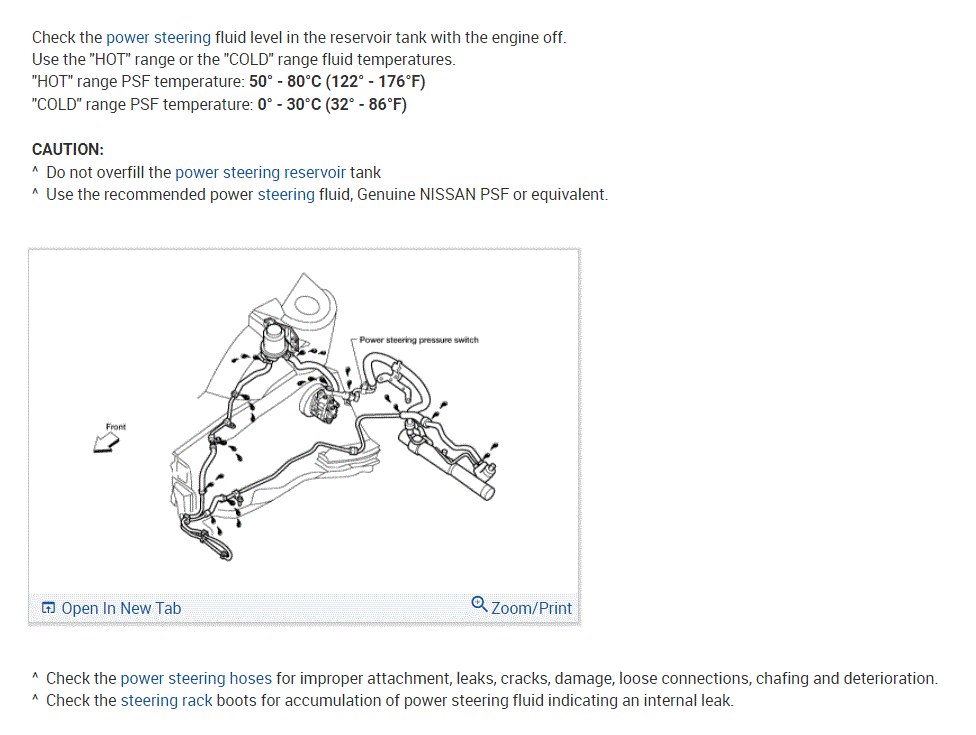 Check the power steering fluid level in the reservoir tank with the engine off.
Use the "HOT" range or the "COLD" range fluid temperatures.
"HOT" range PSF temperature: 50° - 80°C (122° - 176°F)
"COLD" range PSF temperature: 0° - 30°C (32° - 86°F)

CAUTION:
^ Do not overfill the power steering reservoir tank
^ Use the recommended power steering fluid, Genuine NISSAN PSF or equivalent.

Power steering pressure switch

Front

Open In New Tab

Zoom/Print

^ Check the power steering hoses for improper attachment, leaks, cracks, damage, loose connections, chafing and deterioration.
^ Check the steering rack boots for accumulation of power steering fluid indicating an internal leak.