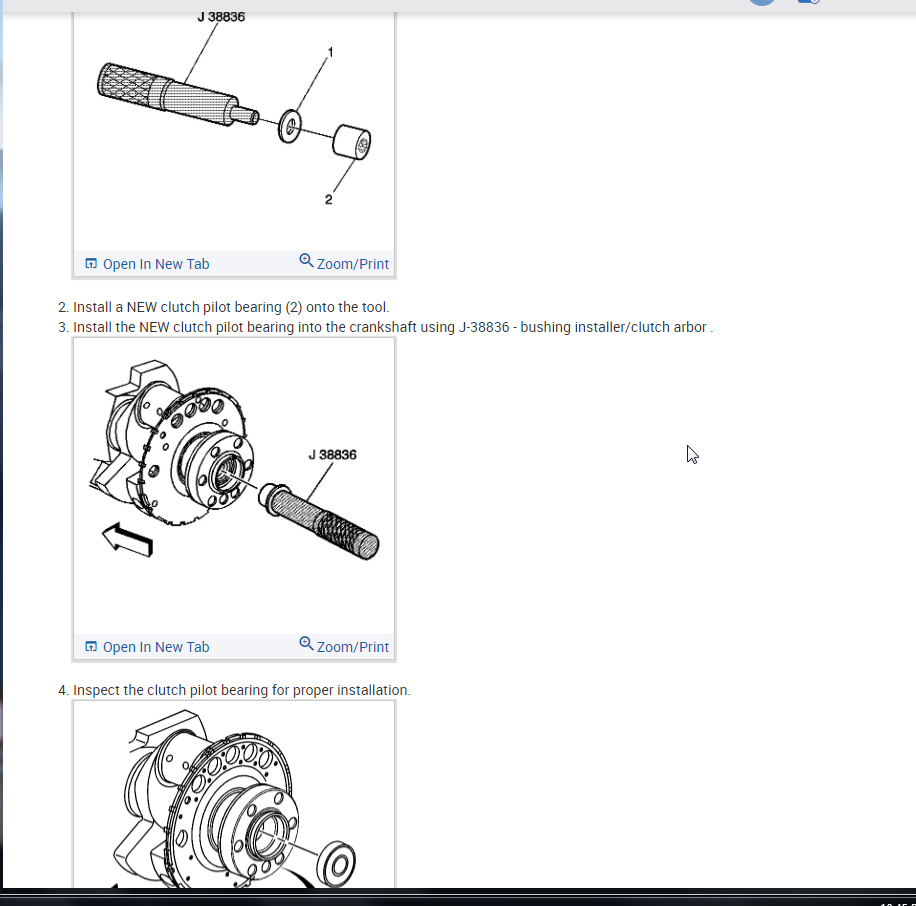 J 38836

1

2

Open In New Tab Zoom/Print

2. Install a NEW clutch pilot bearing (2) onto the tool.
3. Install the NEW clutch pilot bearing into the crankshaft using J-38836 - bushing installer/clutch arbor .

J 38836

Open In New Tab Zoom/Print

4. Inspect the clutch pilot bearing for proper installation.