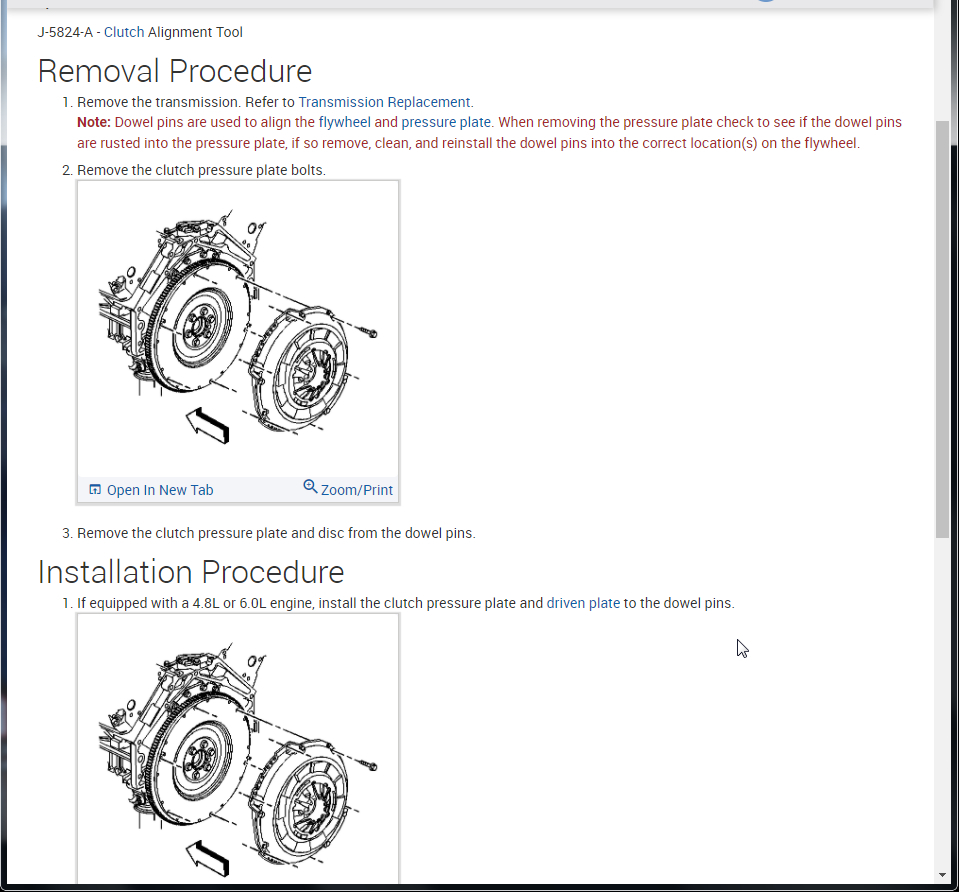 J-5824-A - Clutch Alignment Tool

Removal Procedure

1. Remove the transmission. Refer to Transmission Replacement.
Note: Dowel pins are used to align the flywheel and pressure plate. When removing the pressure plate check to see if the dowel pins are rusted into the pressure plate, if so remove, clean, and reinstall the dowel pins into the correct location(s) on the flywheel.

2. Remove the clutch pressure plate bolts.

Open In New Tab
Zoom/Print

3. Remove the clutch pressure plate and disc from the dowel pins.

Installation Procedure

1. If equipped with a 4.8L or 6.0L engine, install the clutch pressure plate and driven plate to the dowel pins.