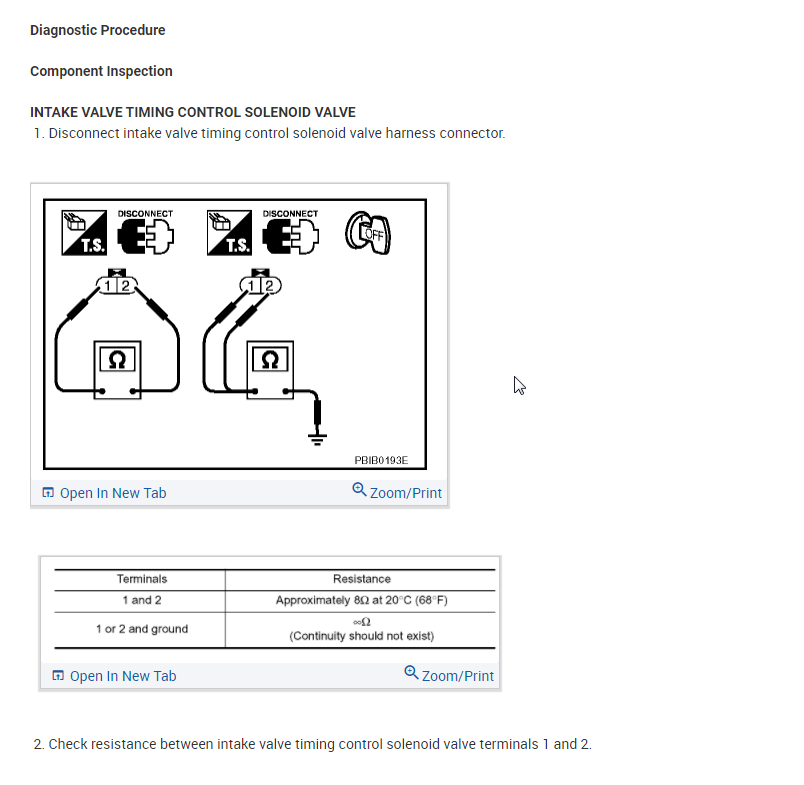 Diagnostic Procedure

Component Inspection

INTAKE VALVE TIMING CONTROL SOLENOID VALVE

1. Disconnect intake valve timing control solenoid valve harness connector.

T.S. DISCONNECT T.S. DISCONNECT OFF

1 2 1 2

Ω Ω

PBIB0193E

Open In New Tab Zoom/Print

| Terminals | Resistance |
|---|---|
| 1 and 2 | Approximately 8Ω at 20°C (68°F) |
| 1 or 2 and ground | ∞Ω (Continuity should not exist) |

Open In New Tab Zoom/Print

2. Check resistance between intake valve timing control solenoid valve terminals 1 and 2.