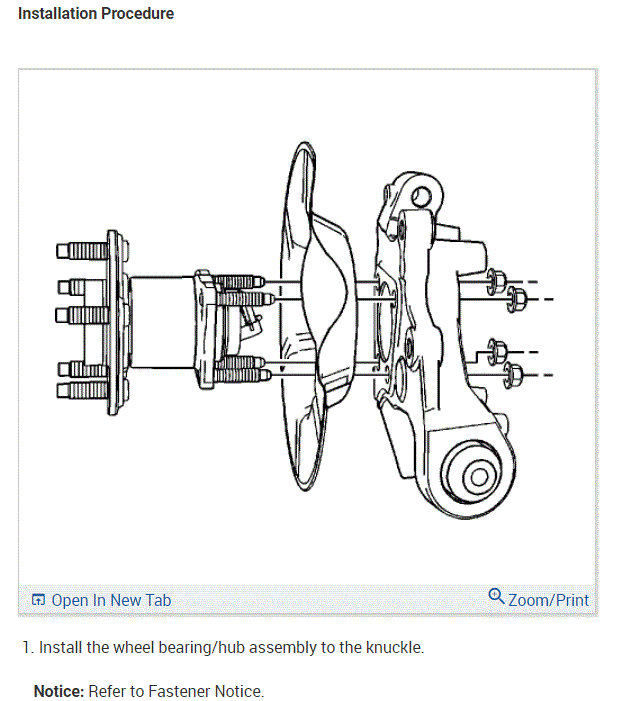 Installation Procedure

Open In New Tab

Zoom/Print

1. Install the wheel bearing/hub assembly to the knuckle.

Notice: Refer to Fastener Notice.