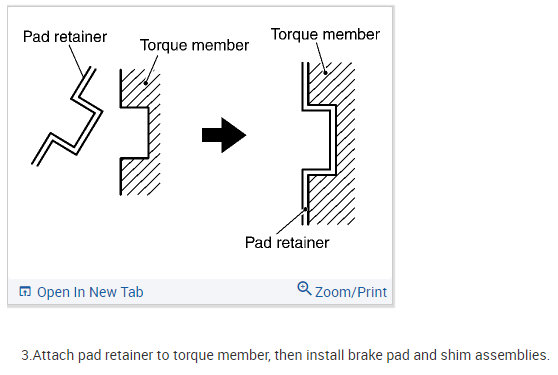 Pad retainer

Torque member

Torque member

Pad retainer

Open In New Tab

Zoom/Print

3.Attach pad retainer to torque member, then install brake pad and shim assemblies.