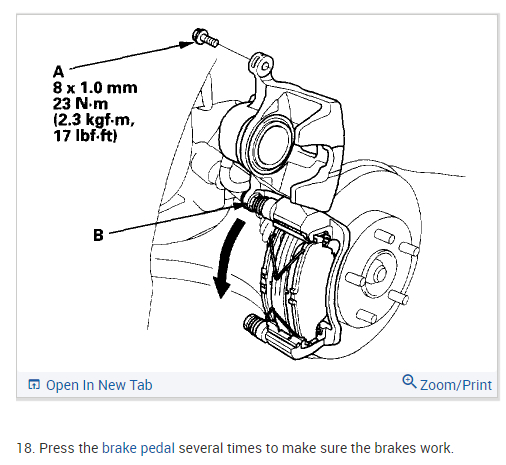 A
8 x 1.0 mm
23 N·m
(2.3 kgf·m,
17 lbf·ft)

B

Open In New Tab

Zoom/Print

18. Press the brake pedal several times to make sure the brakes work.