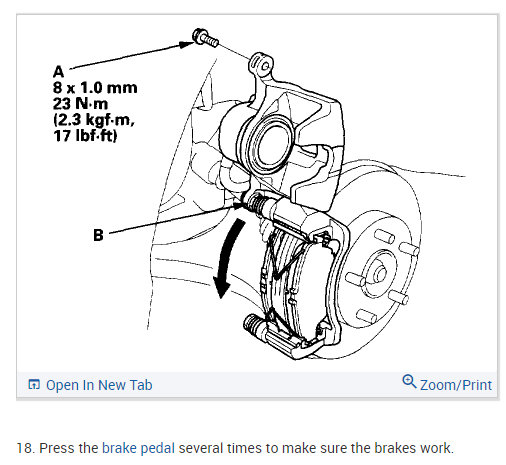 A
8 x 1.0 mm
23 N·m
(2.3 kgf·m,
17 lbf·ft)

B

Open In New Tab

Zoom/Print

18. Press the brake pedal several times to make sure the brakes work.