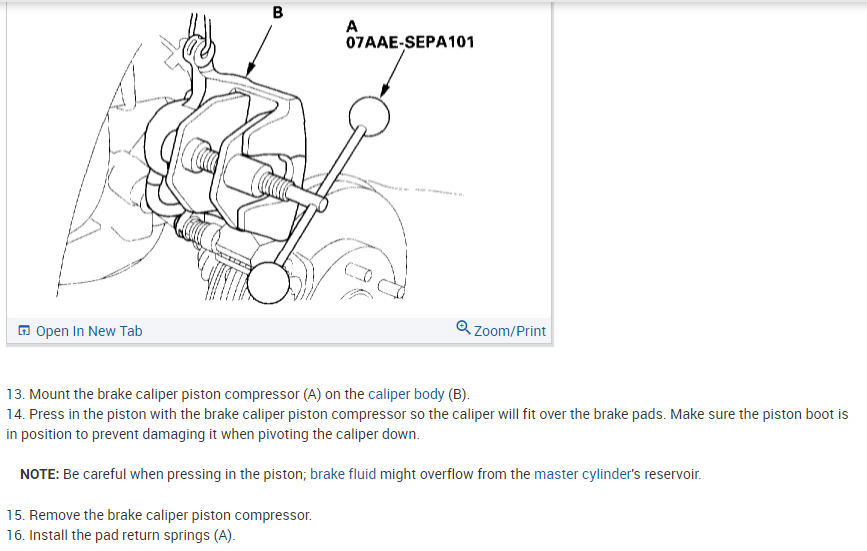 B

A
07AAE-SEPA101

Open In New Tab

Zoom/Print

13. Mount the brake caliper piston compressor (A) on the caliper body (B).
14. Press in the piston with the brake caliper piston compressor so the caliper will fit over the brake pads. Make sure the piston boot is in position to prevent damaging it when pivoting the caliper down.

NOTE: Be careful when pressing in the piston; brake fluid might overflow from the master cylinder's reservoir.

15. Remove the brake caliper piston compressor.
16. Install the pad return springs (A).