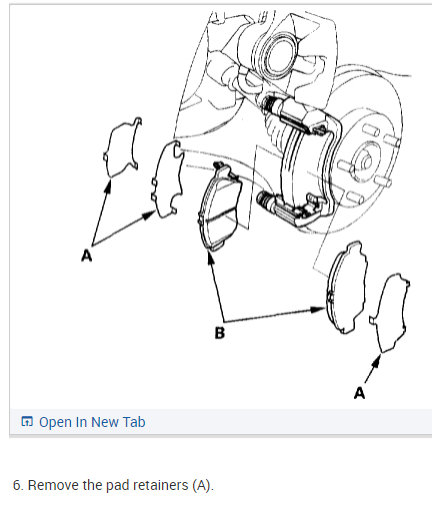 A

B

A

Open In New Tab

6. Remove the pad retainers (A).