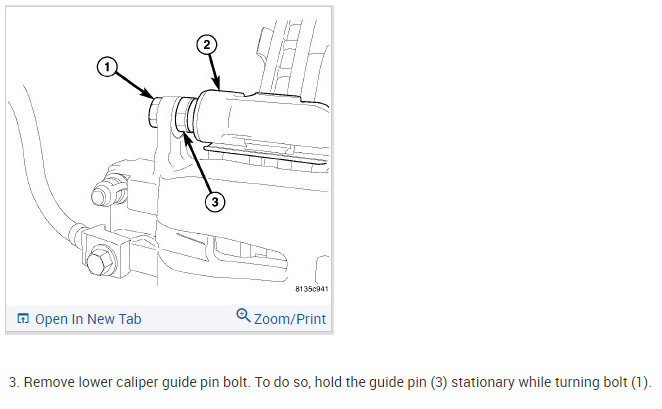 1
2
3
8135c941
Open In New Tab
Zoom/Print

3. Remove lower caliper guide pin bolt. To do so, hold the guide pin (3) stationary while turning bolt (1).