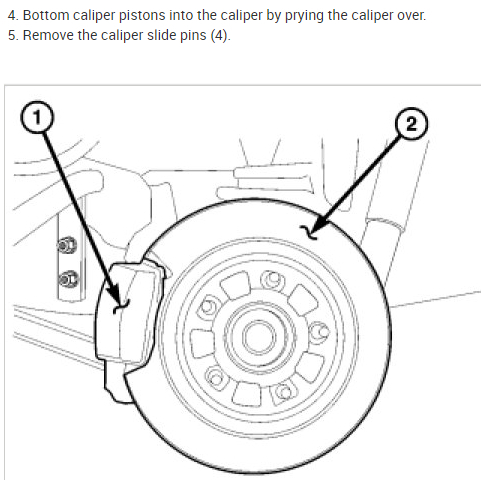 4. Bottom caliper pistons into the caliper by prying the caliper over.
5. Remove the caliper slide pins (4).

1

2