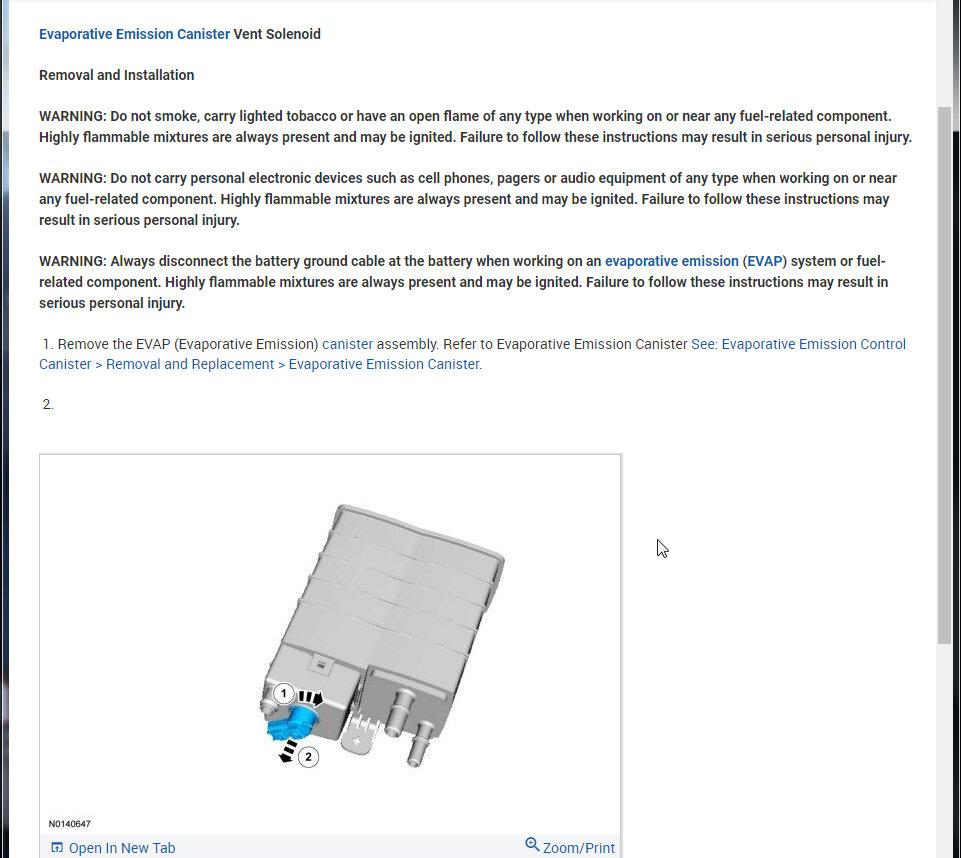 Evaporative Emission Canister Vent Solenoid

Removal and Installation

WARNING: Do not smoke, carry lighted tobacco or have an open flame of any type when working on or near any fuel-related component. Highly flammable mixtures are always present and may be ignited. Failure to follow these instructions may result in serious personal injury.

WARNING: Do not carry personal electronic devices such as cell phones, pagers or audio equipment of any type when working on or near any fuel-related component. Highly flammable mixtures are always present and may be ignited. Failure to follow these instructions may result in serious personal injury.

WARNING: Always disconnect the battery ground cable at the battery when working on an evaporative emission (EVAP) system or fuel-related component. Highly flammable mixtures are always present and may be ignited. Failure to follow these instructions may result in serious personal injury.

1. Remove the EVAP (Evaporative Emission) canister assembly. Refer to Evaporative Emission Canister See: Evaporative Emission Control Canister > Removal and Replacement > Evaporative Emission Canister.

2.

1

2

N0140647

Open In New Tab

Zoom/Print