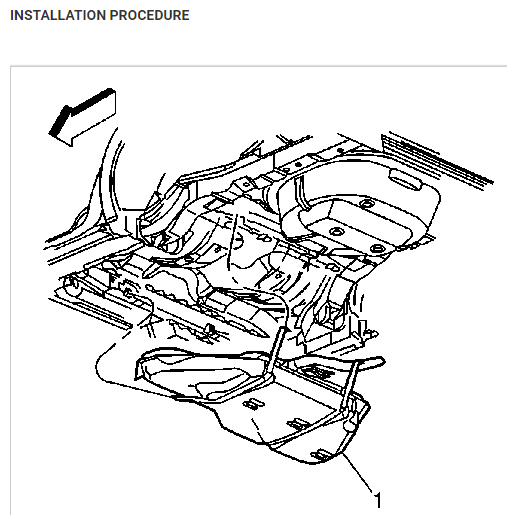 INSTALLATION PROCEDURE

1