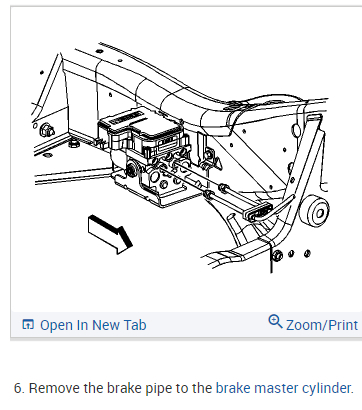 Open In New Tab
Zoom/Print

6. Remove the brake pipe to the brake master cylinder.