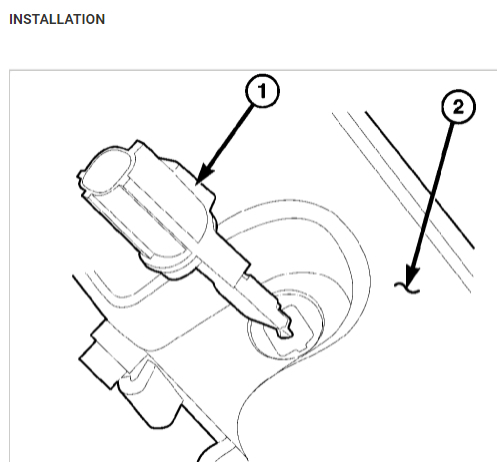 INSTALLATION

1

2