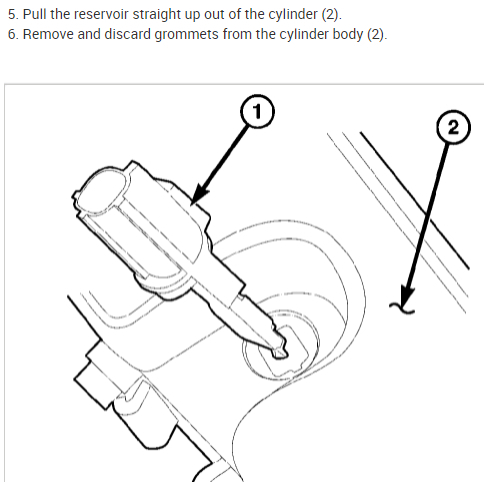 5. Pull the reservoir straight up out of the cylinder (2).
6. Remove and discard grommets from the cylinder body (2).

1

2