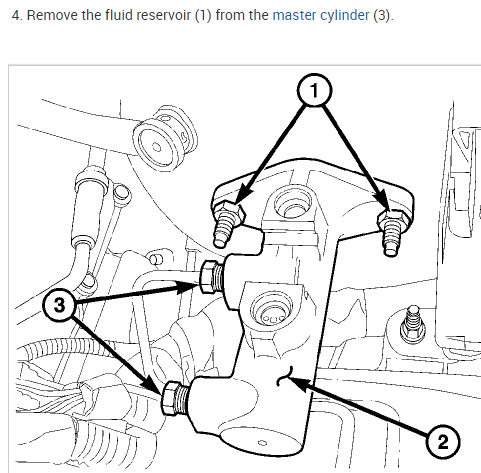 4. Remove the fluid reservoir (1) from the master cylinder (3).

1

3

2