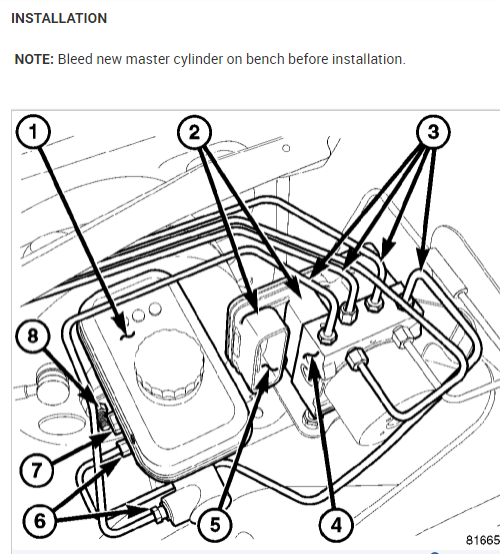 INSTALLATION

NOTE: Bleed new master cylinder on bench before installation.

1
2
3
8
7
6
5
4
81665