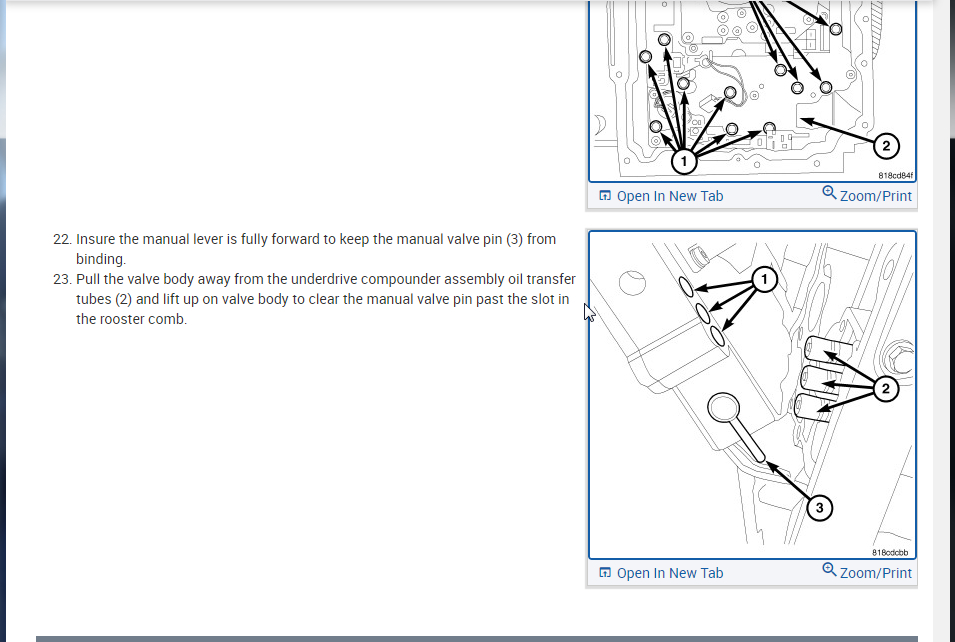 1

2

818cd84f

Open In New Tab

Zoom/Print

22. Insure the manual lever is fully forward to keep the manual valve pin (3) from binding.

23. Pull the valve body away from the underdrive compounder assembly oil transfer tubes (2) and lift up on valve body to clear the manual valve pin past the slot in the rooster comb.

1

2

3

818cdcbb

Open In New Tab

Zoom/Print