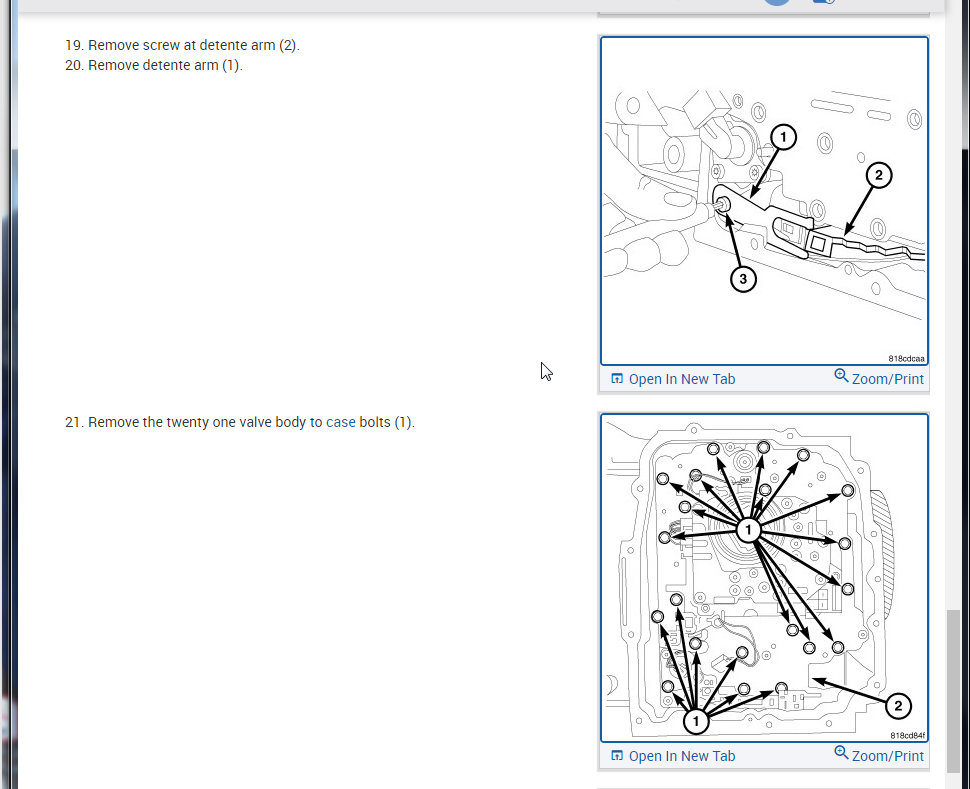 19. Remove screw at detente arm (2).
20. Remove detente arm (1).

1
2
3
818cdcaa

Open In New Tab
Zoom/Print

21. Remove the twenty one valve body to case bolts (1).

1
1
2
818cd84f

Open In New Tab
Zoom/Print