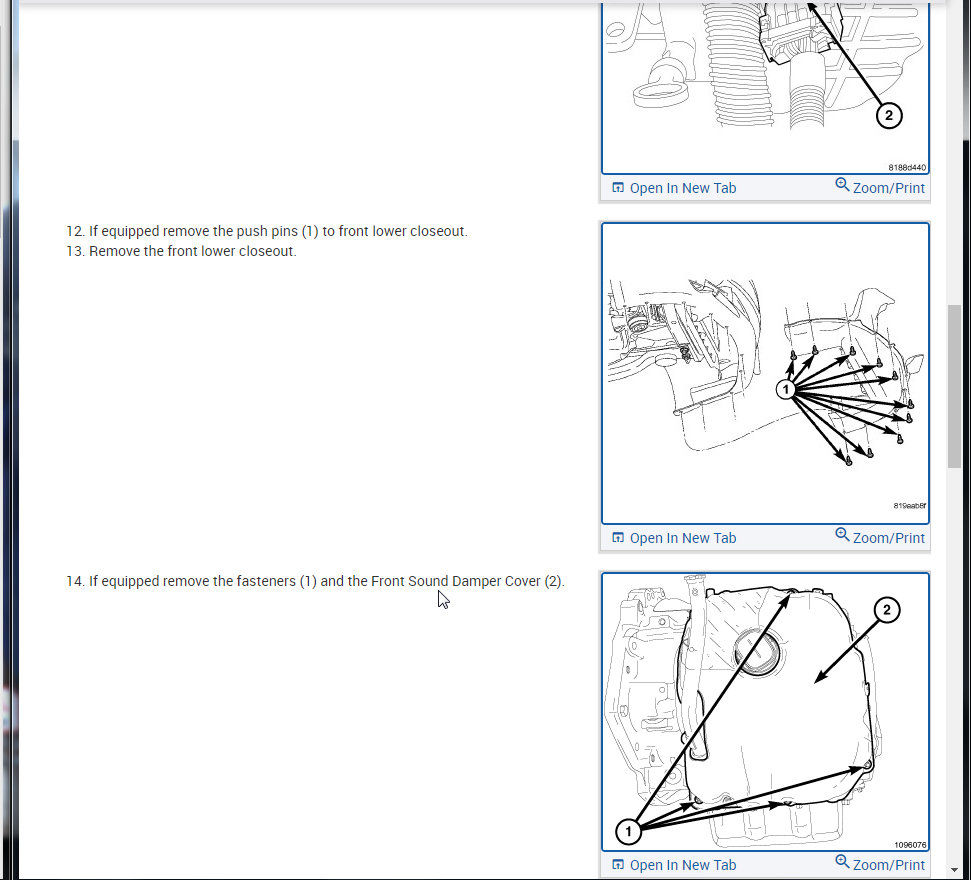 2

8188d440

Open In New Tab Zoom/Print

12. If equipped remove the push pins (1) to front lower closeout.
13. Remove the front lower closeout.

1

819eab8f

Open In New Tab Zoom/Print

14. If equipped remove the fasteners (1) and the Front Sound Damper Cover (2).

2

1

1096076

Open In New Tab Zoom/Print