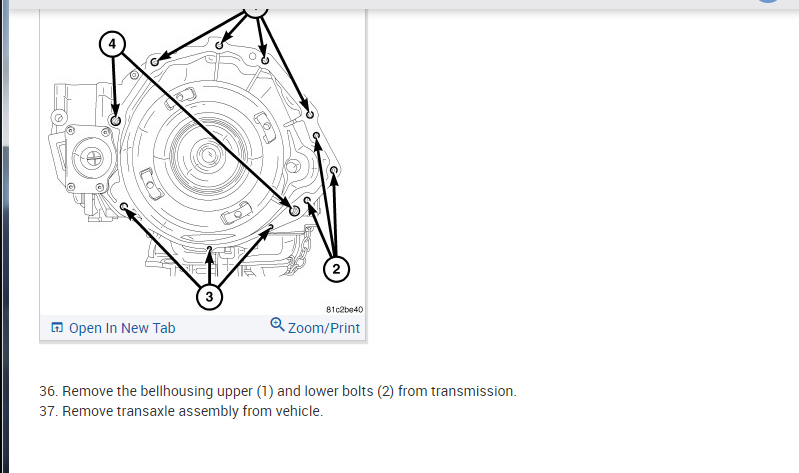 4

2

3

81c2be40

Open In New Tab

Zoom/Print

36. Remove the bellhousing upper (1) and lower bolts (2) from transmission.
37. Remove transaxle assembly from vehicle.