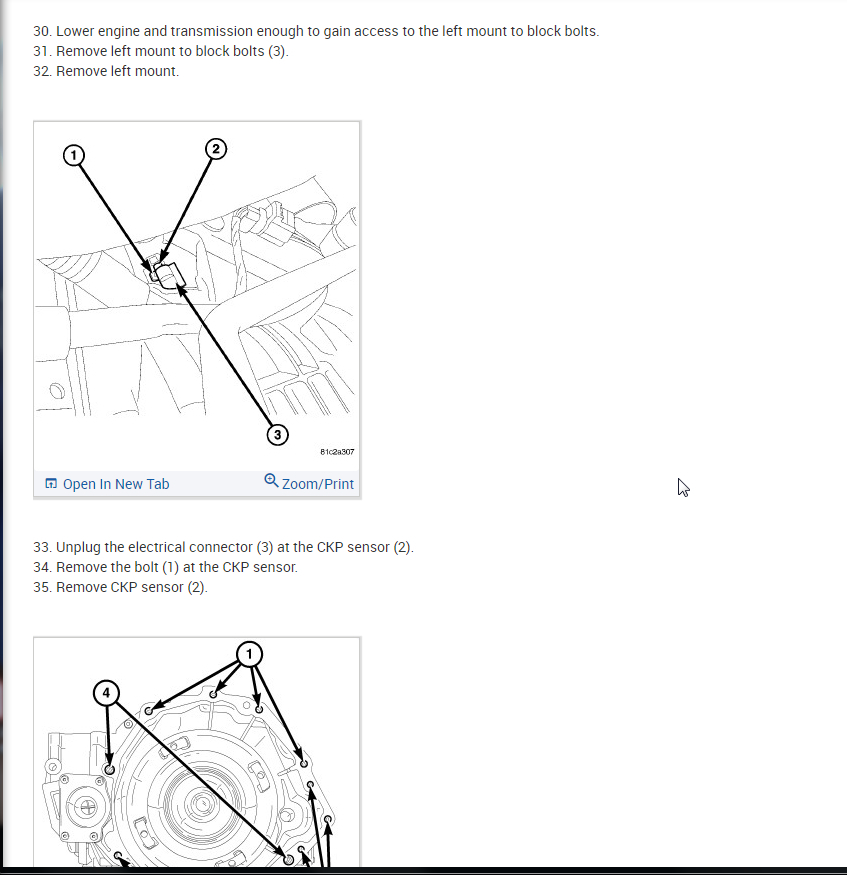 30. Lower engine and transmission enough to gain access to the left mount to block bolts.
31. Remove left mount to block bolts (3).
32. Remove left mount.

1
2
3
81c2a307
Open In New Tab
Zoom/Print

33. Unplug the electrical connector (3) at the CKP sensor (2).
34. Remove the bolt (1) at the CKP sensor.
35. Remove CKP sensor (2).

1
4