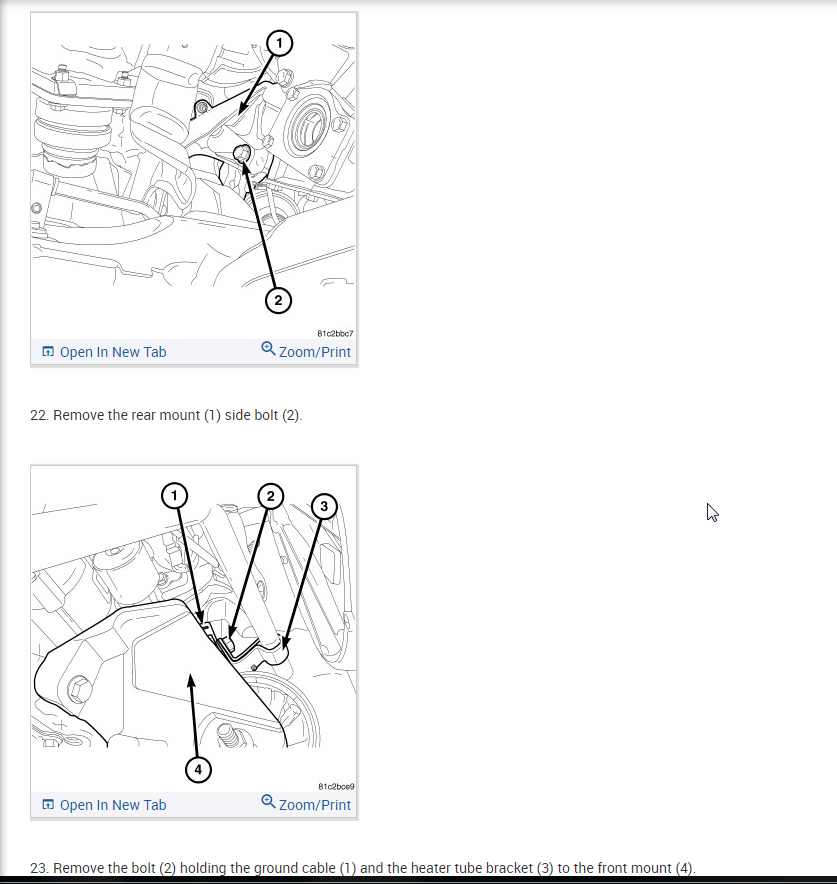 1

2

81c2bbc7

Open In New Tab

Zoom/Print

22. Remove the rear mount (1) side bolt (2).

1

2

3

4

81c2bce9

Open In New Tab

Zoom/Print

23. Remove the bolt (2) holding the ground cable (1) and the heater tube bracket (3) to the front mount (4).