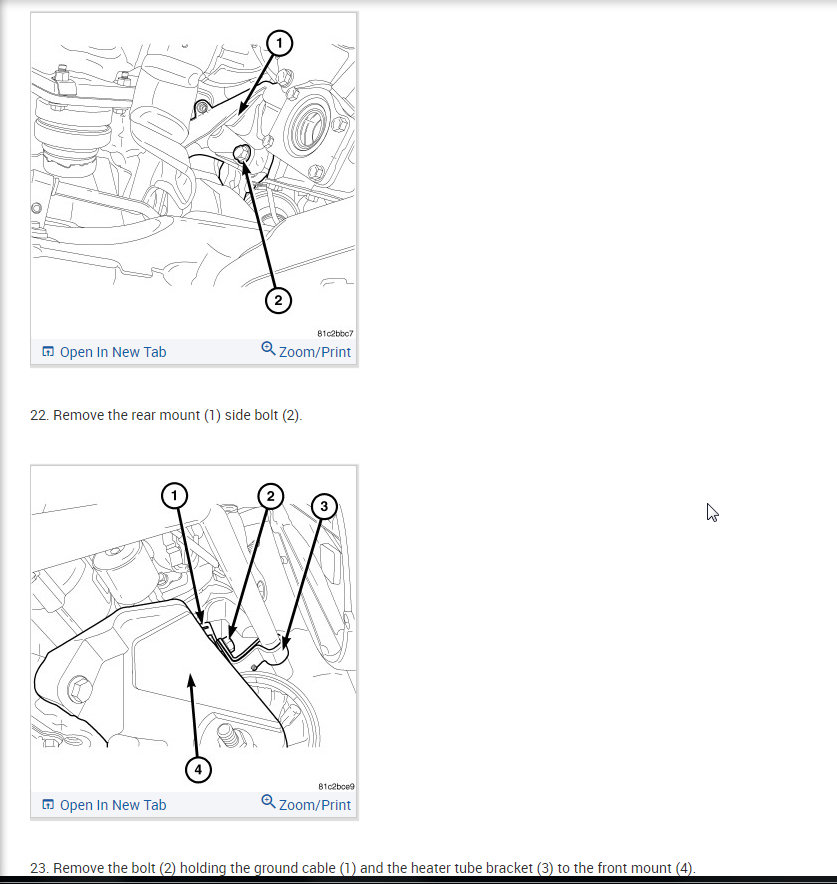 1

2

81c2bbc7

Open In New Tab

Zoom/Print

22. Remove the rear mount (1) side bolt (2).

1

2

3

4

81c2bce9

Open In New Tab

Zoom/Print

23. Remove the bolt (2) holding the ground cable (1) and the heater tube bracket (3) to the front mount (4).