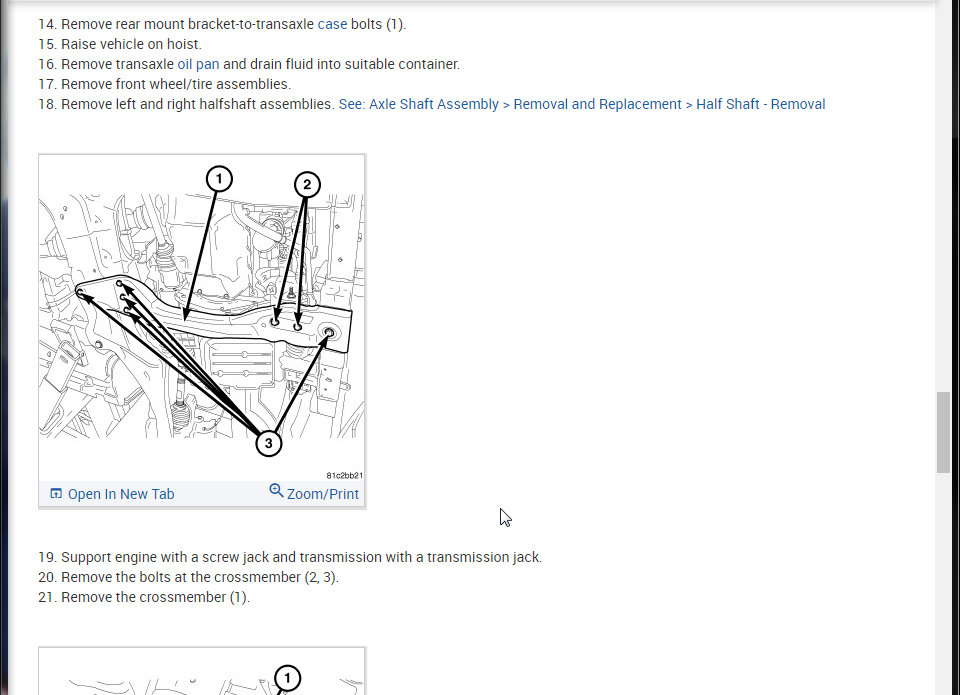 14. Remove rear mount bracket-to-transaxle case bolts (1).
15. Raise vehicle on hoist.
16. Remove transaxle oil pan and drain fluid into suitable container.
17. Remove front wheel/tire assemblies.
18. Remove left and right halfshaft assemblies. See: Axle Shaft Assembly > Removal and Replacement > Half Shaft - Removal

1
2
3
81c2bb21
Open In New Tab
Zoom/Print

19. Support engine with a screw jack and transmission with a transmission jack.
20. Remove the bolts at the crossmember (2, 3).
21. Remove the crossmember (1).

1