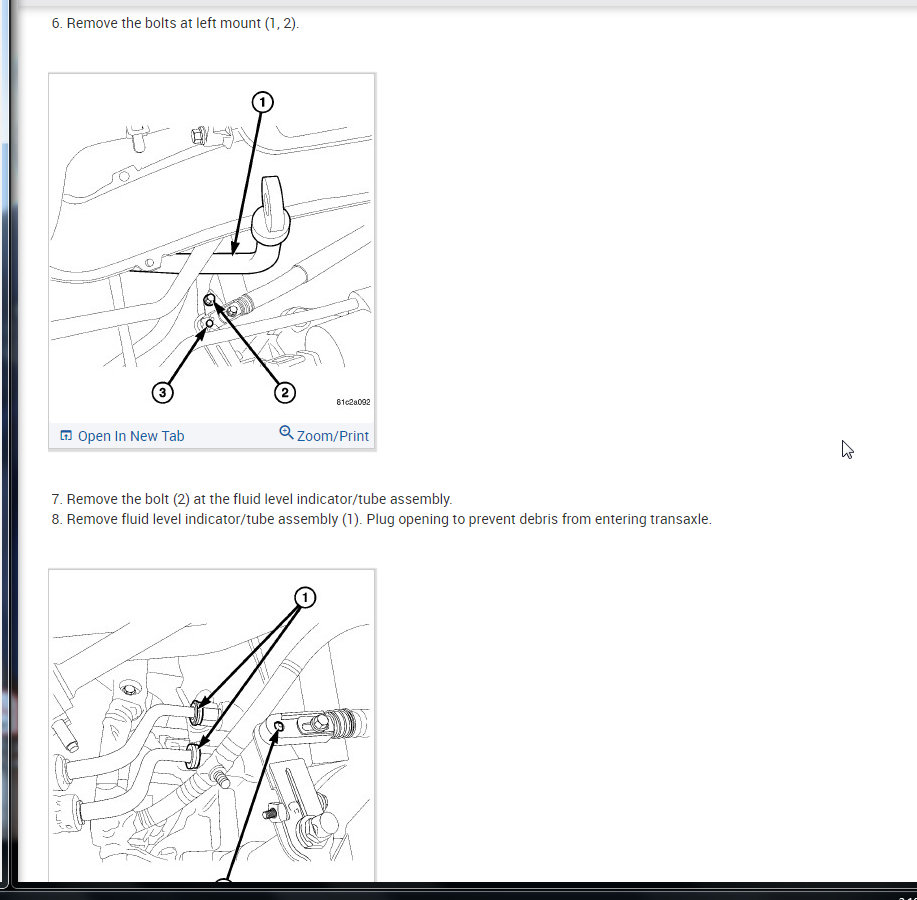 6. Remove the bolts at left mount (1, 2).

1
3
2
81c2a092

Open In New Tab
Zoom/Print

7. Remove the bolt (2) at the fluid level indicator/tube assembly.
8. Remove fluid level indicator/tube assembly (1). Plug opening to prevent debris from entering transaxle.

1