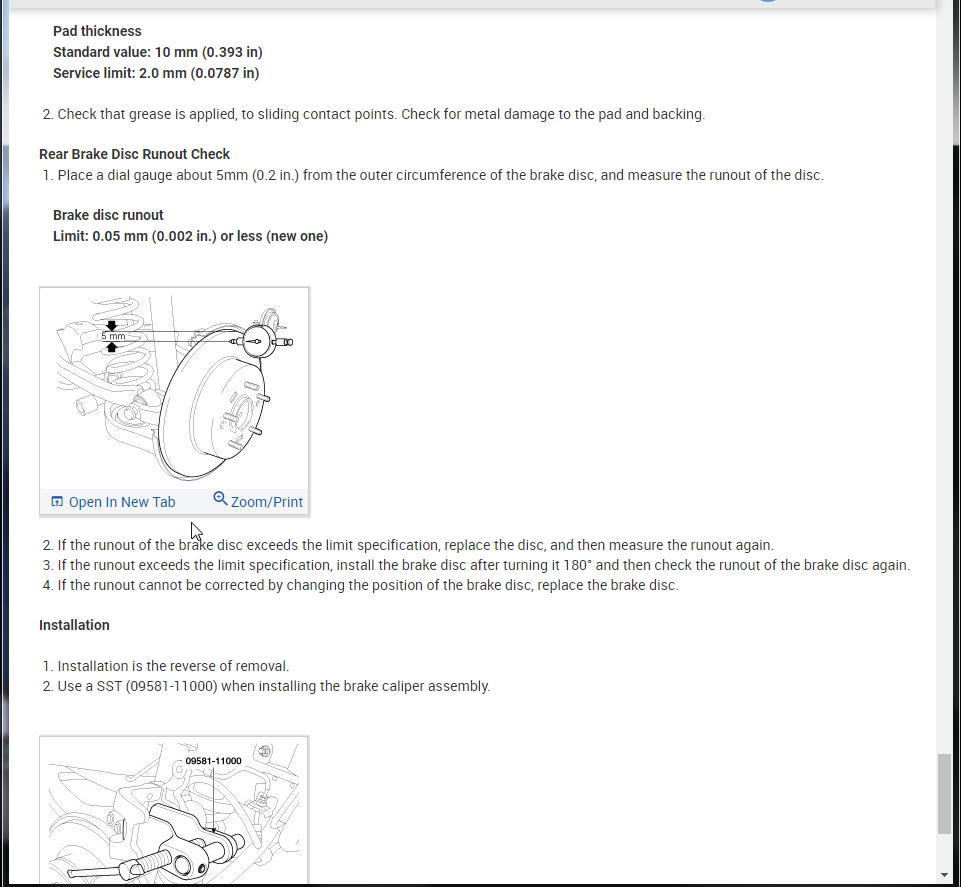 Pad thickness
Standard value: 10 mm (0.393 in)
Service limit: 2.0 mm (0.0787 in)

2. Check that grease is applied, to sliding contact points. Check for metal damage to the pad and backing.

Rear Brake Disc Runout Check
1. Place a dial gauge about 5mm (0.2 in.) from the outer circumference of the brake disc, and measure the runout of the disc.

Brake disc runout
Limit: 0.05 mm (0.002 in.) or less (new one)

5 mm

Open In New Tab
Zoom/Print

2. If the runout of the brake disc exceeds the limit specification, replace the disc, and then measure the runout again.
3. If the runout exceeds the limit specification, install the brake disc after turning it 180° and then check the runout of the brake disc again.
4. If the runout cannot be corrected by changing the position of the brake disc, replace the brake disc.

Installation

1. Installation is the reverse of removal.
2. Use a SST (09581-11000) when installing the brake caliper assembly.

09581-11000