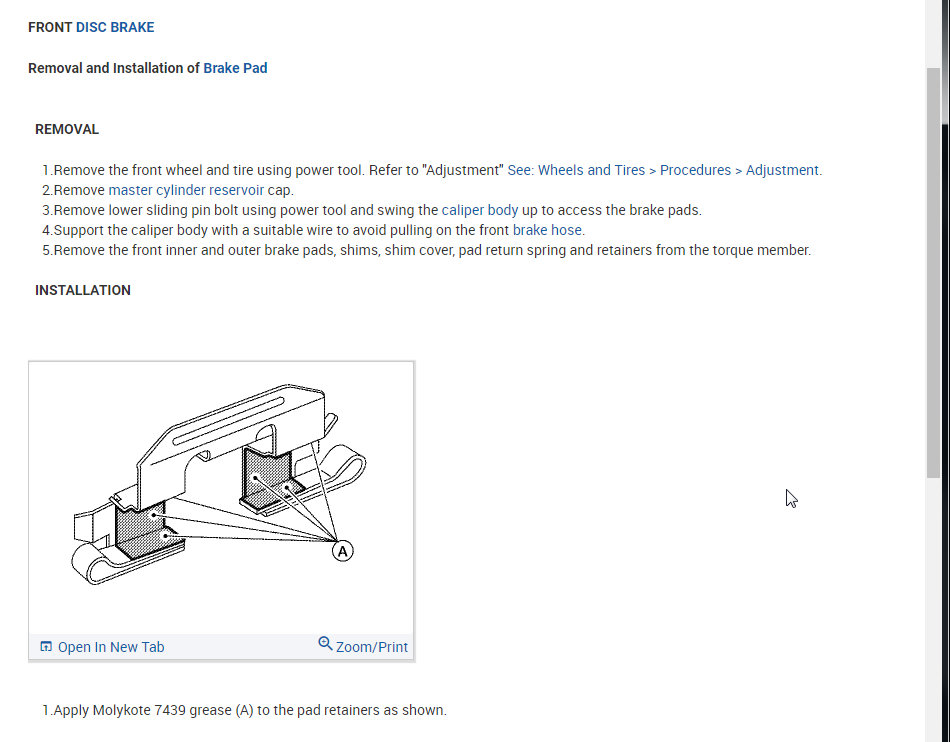 FRONT DISC BRAKE

Removal and Installation of Brake Pad

REMOVAL

1.Remove the front wheel and tire using power tool. Refer to "Adjustment" See: Wheels and Tires > Procedures > Adjustment.
2.Remove master cylinder reservoir cap.
3.Remove lower sliding pin bolt using power tool and swing the caliper body up to access the brake pads.
4.Support the caliper body with a suitable wire to avoid pulling on the front brake hose.
5.Remove the front inner and outer brake pads, shims, shim cover, pad return spring and retainers from the torque member.

INSTALLATION

A

Open In New Tab

Zoom/Print

1.Apply Molykote 7439 grease (A) to the pad retainers as shown.