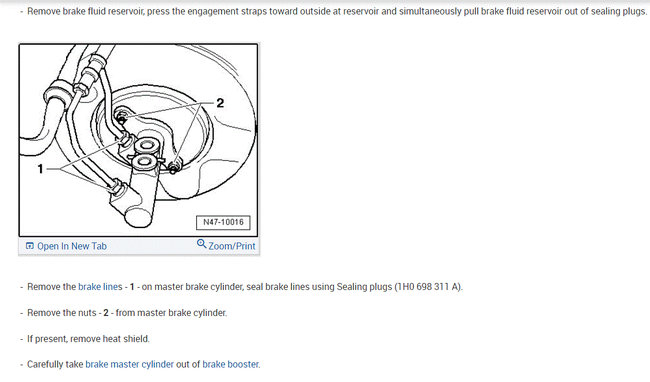 - Remove brake fluid reservoir, press the engagement straps toward outside at reservoir and simultaneously pull brake fluid reservoir out of sealing plugs.

2

1

N47-10016

Open In New Tab

Zoom/Print

- Remove the brake lines - 1 - on master brake cylinder, seal brake lines using Sealing plugs (1H0 698 311 A).

- Remove the nuts - 2 - from master brake cylinder.

- If present, remove heat shield.

- Carefully take brake master cylinder out of brake booster.