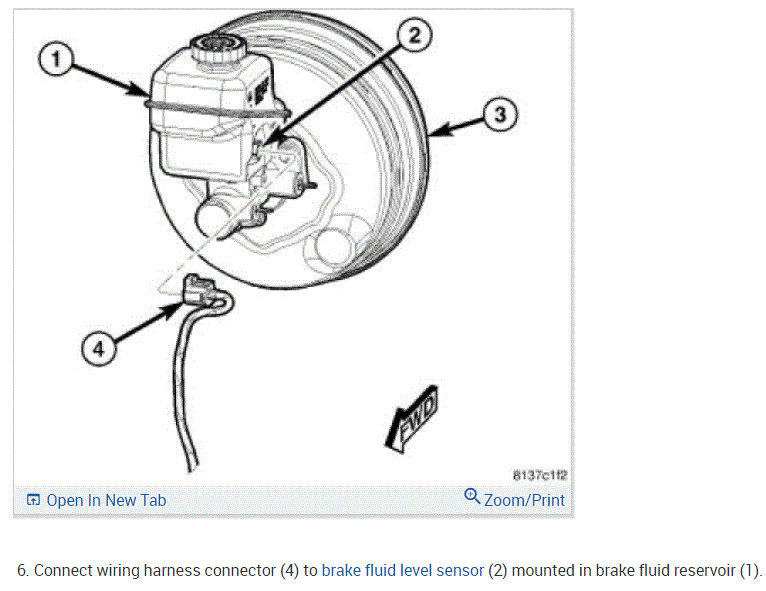 1
2
3
4
FWD
8137c1f2
Open In New Tab
Zoom/Print

6. Connect wiring harness connector (4) to brake fluid level sensor (2) mounted in brake fluid reservoir (1).